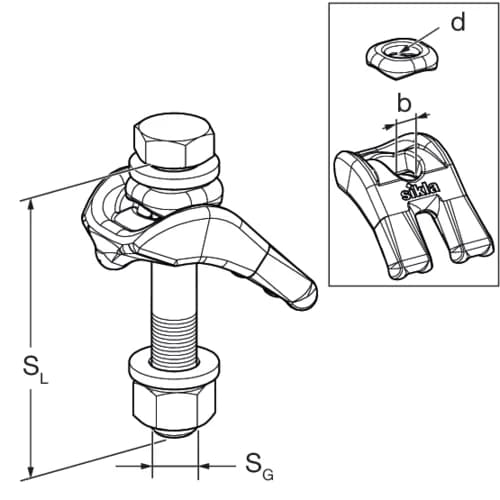 d

b

sikla

$S_L$

$S_G$