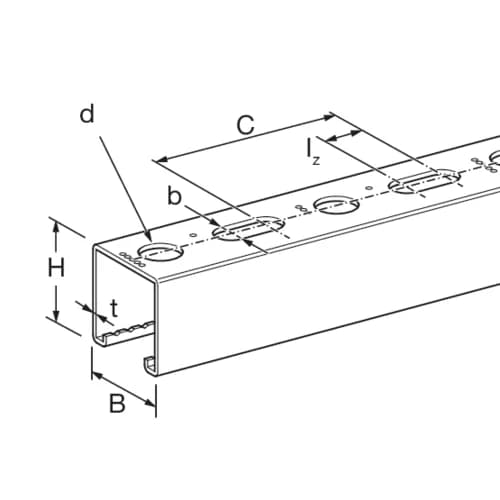 d
C
$l_z$
b
H
t
B