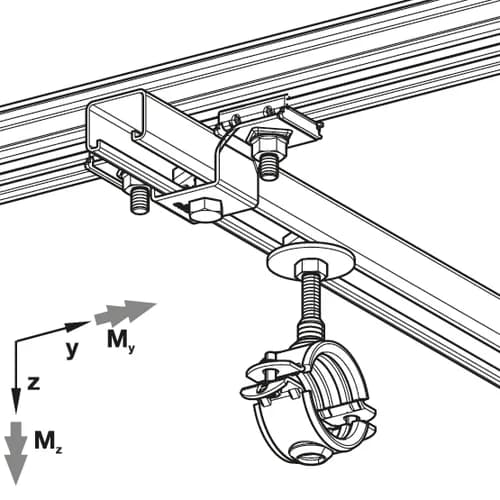 y
$M_y$
z
$M_z$