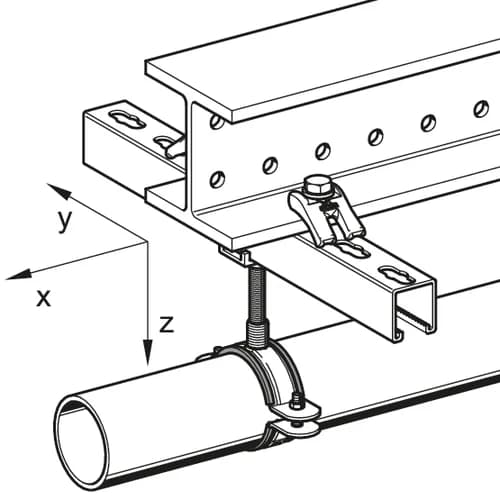 y
x
z